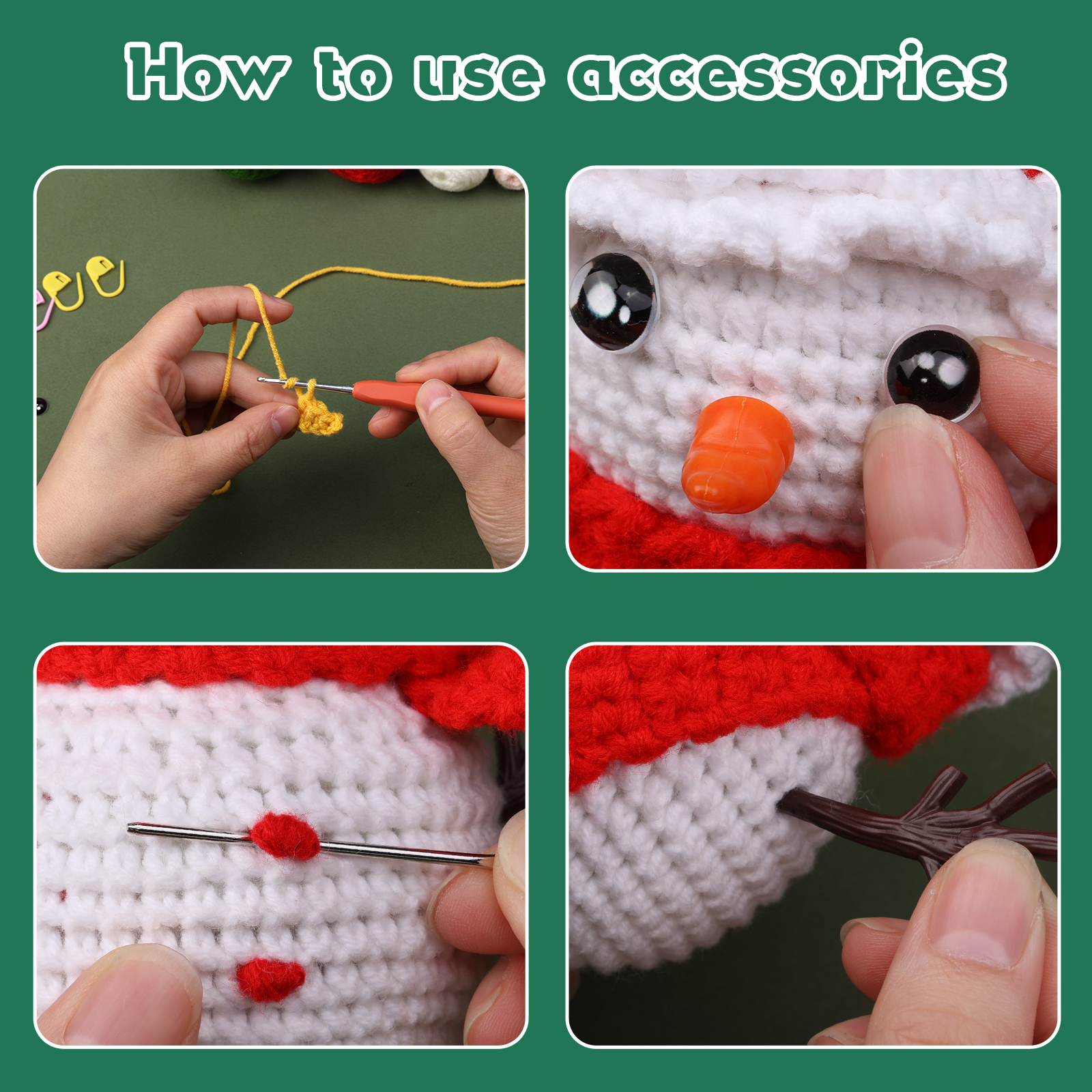 How to use accessories